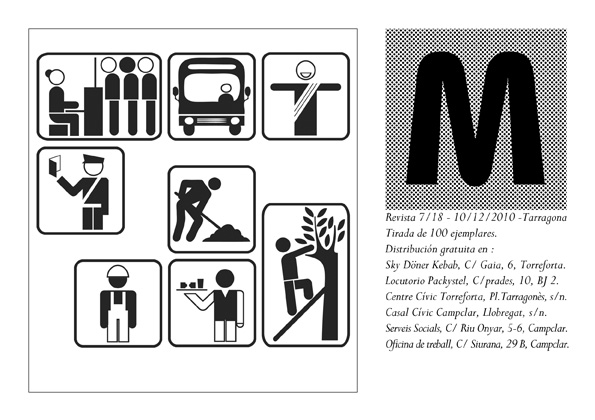 M

Revista 7/18 - 10/12/2010 -Tarragona
Tirada de 100 ejemplares.
Distribución gratuita en :
Sky Döner Kebab, C/ Gaia, 6, Torreforta.
Locutorio Packystel, C/prades, 10, BJ 2.
Centre Cívic Torreforta, Pl.Tarragonès, s/n.
Casal Cívic Campclar, Llobregat, s/n.
Serveis Socials, C/ Riu Onyar, 5-6, Campclar.
Oficina de treball, C/ Siurana, 29 B, Campclar.